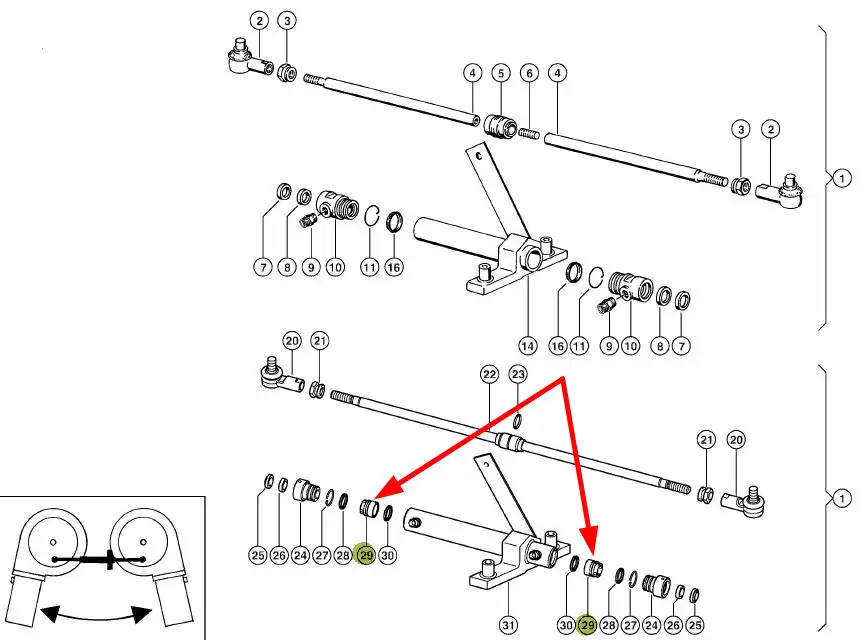 2
3
4
5
6
4
3
2
1
7
8
9
10
11
16
14
16
11
9
10
8
7
20
21
22
23
21
20
1
25
26
24
27
28
29
30
31
30
29
28
27
24
26
25