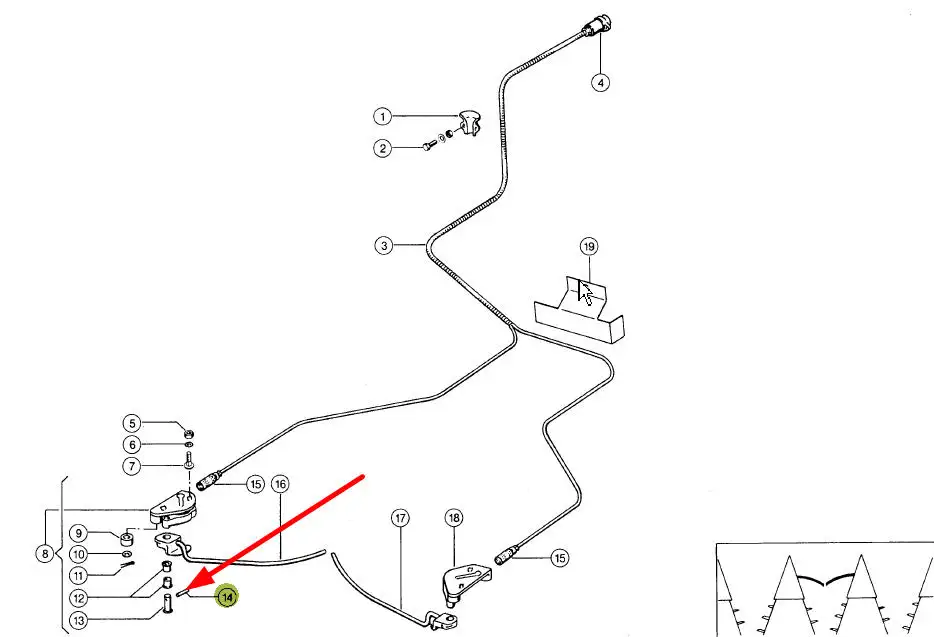 4
1
2
3
19
5
6
7
15
16
8
9
10
11
12
13
14
17
18
15