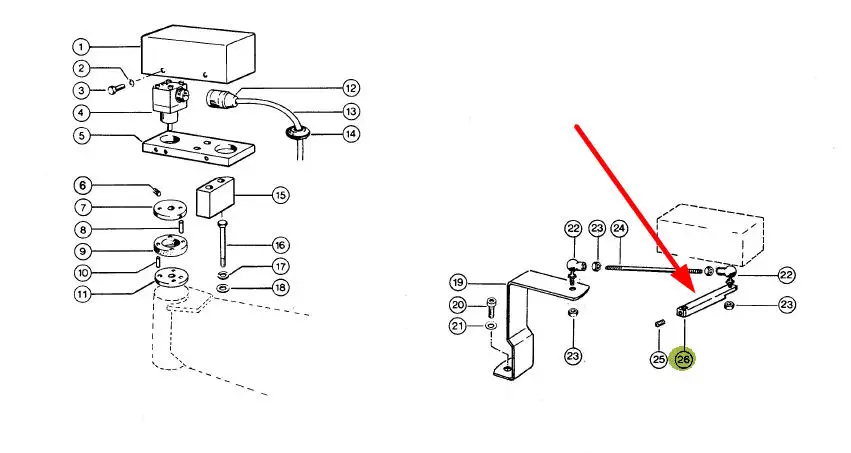 1
2
3
4
5
12
13
14
6
7
8
9
10
11
15
16
17
18
22
23
24
22
19
20
21
23
23
25
26