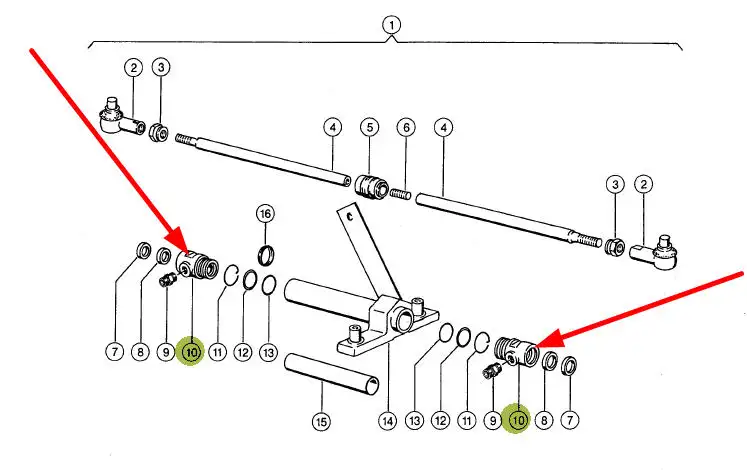 1
2
3
4
5
6
4
3
2
16
7
8
9
10
11
12
13
15
14
13
12
11
9
10
8
7