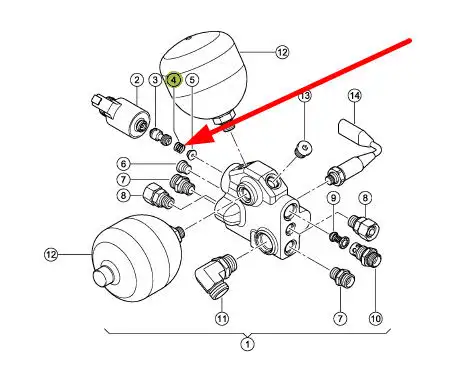 12
2
3
4
5
13
14
6
7
8
9
8
12
11
7
10
1