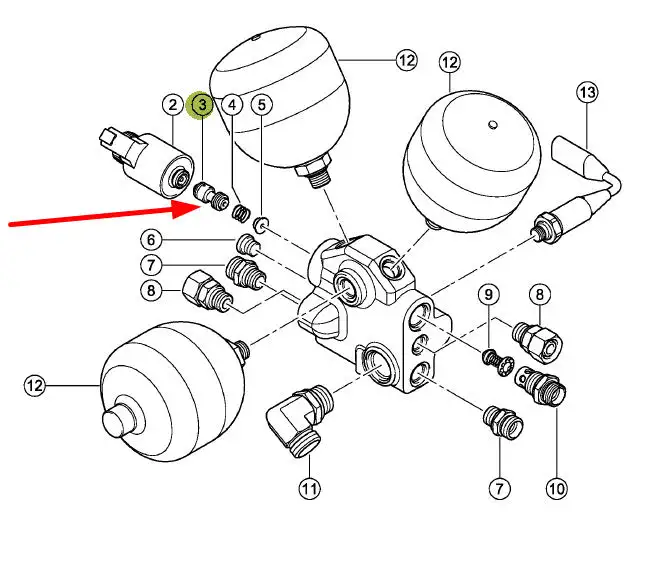 12
12
13
2
3
4
5
6
7
8
9
8
12
11
7
10