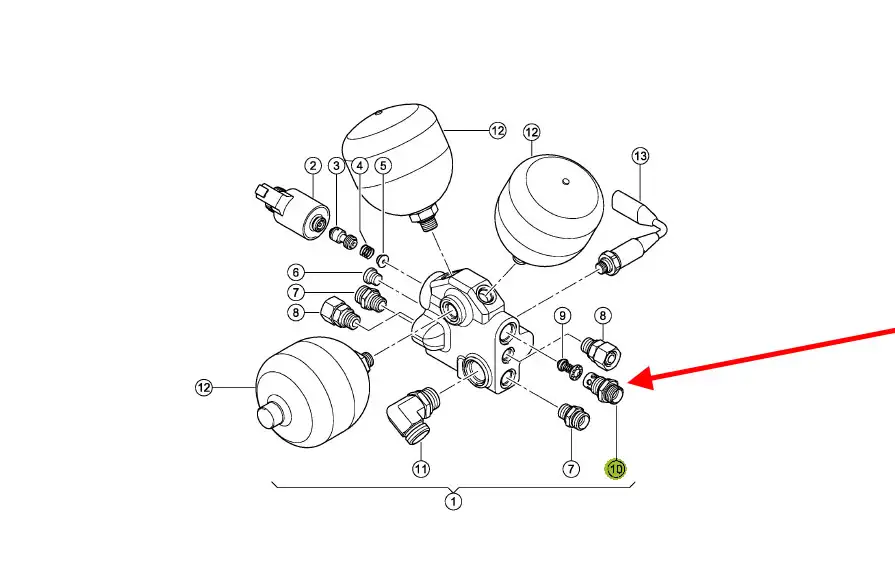 12
12
13
2
3
4
5
6
7
8
9
8
12
11
7
10
1