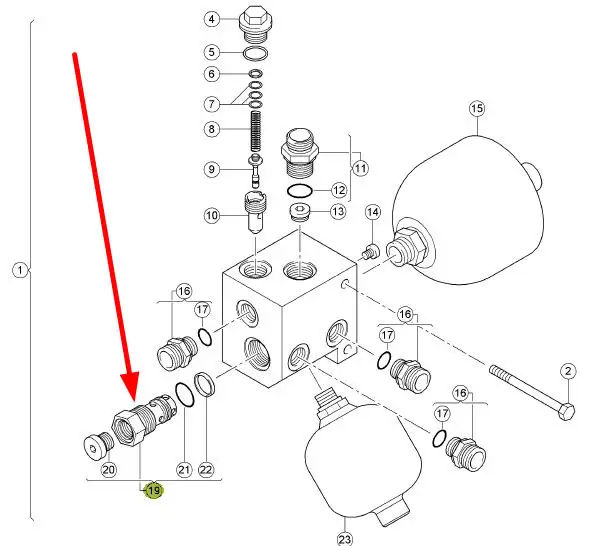 4
5
6
7
8
9
10
11
12
13
14
15
1
16
17
16
17
2
16
17
20
21
22
19
23