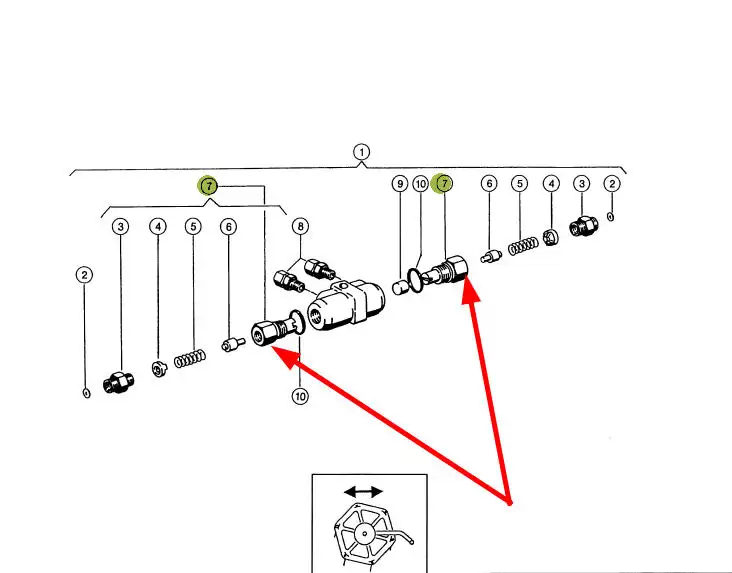 1
7
9
10
7
6
5
4
3
2
3
4
5
6
8
2
10