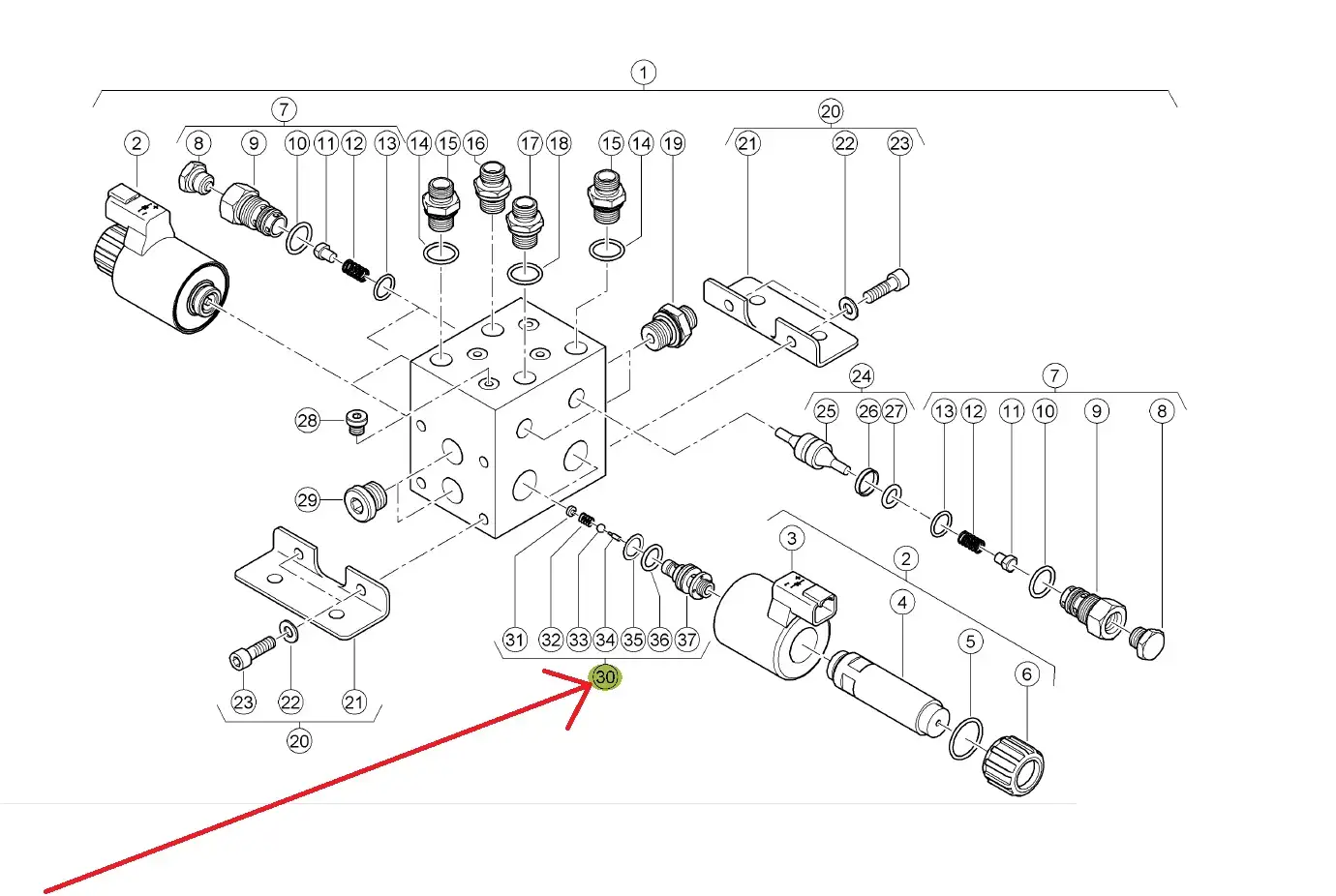 1
7
20
2
8
9
10
11
12
13
14
15
16
17
18
15
14
19
21
22
23
24
7
25
26
27
13
12
11
10
9
8
28
29
3
2
4
5
6
31
32
33
34
35
36
37
30
23
22
21
20