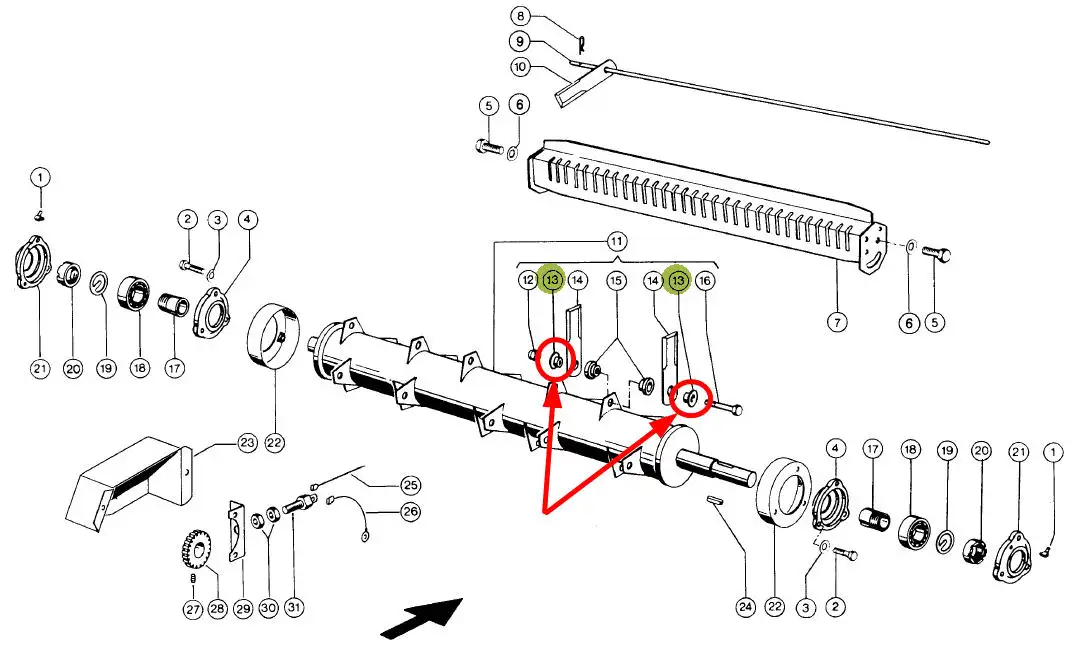 8
9
10
5
6
1
2
3
4
11
12
13
14
15
14
13
16
7
6
5
21
20
19
18
17
22
23
25
26
4
17
18
19
20
21
1
27
28
29
30
31
24
22
3
2