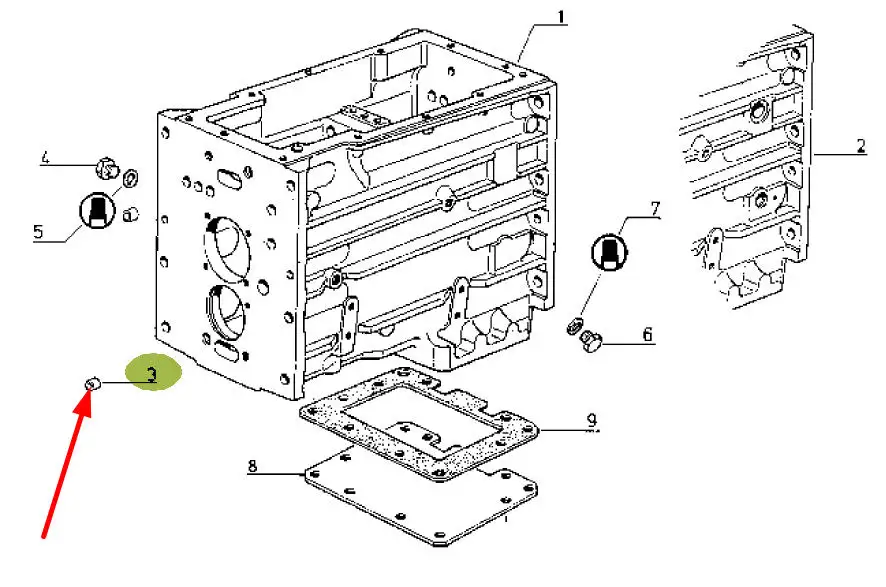 1
2
4
5
7
6
3
9
8