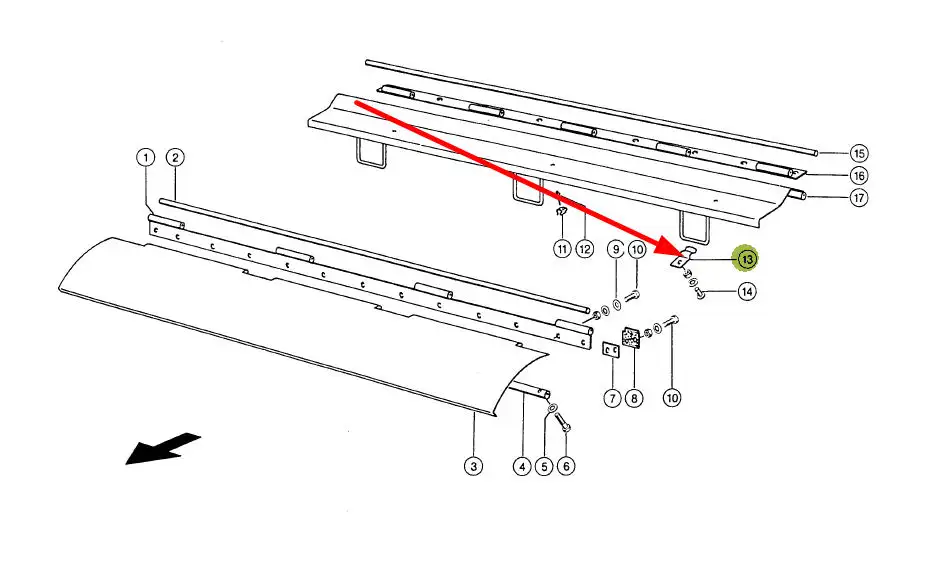 1
2
15
16
17
11
12
9
10
13
14
7
8
10
3
4
5
6