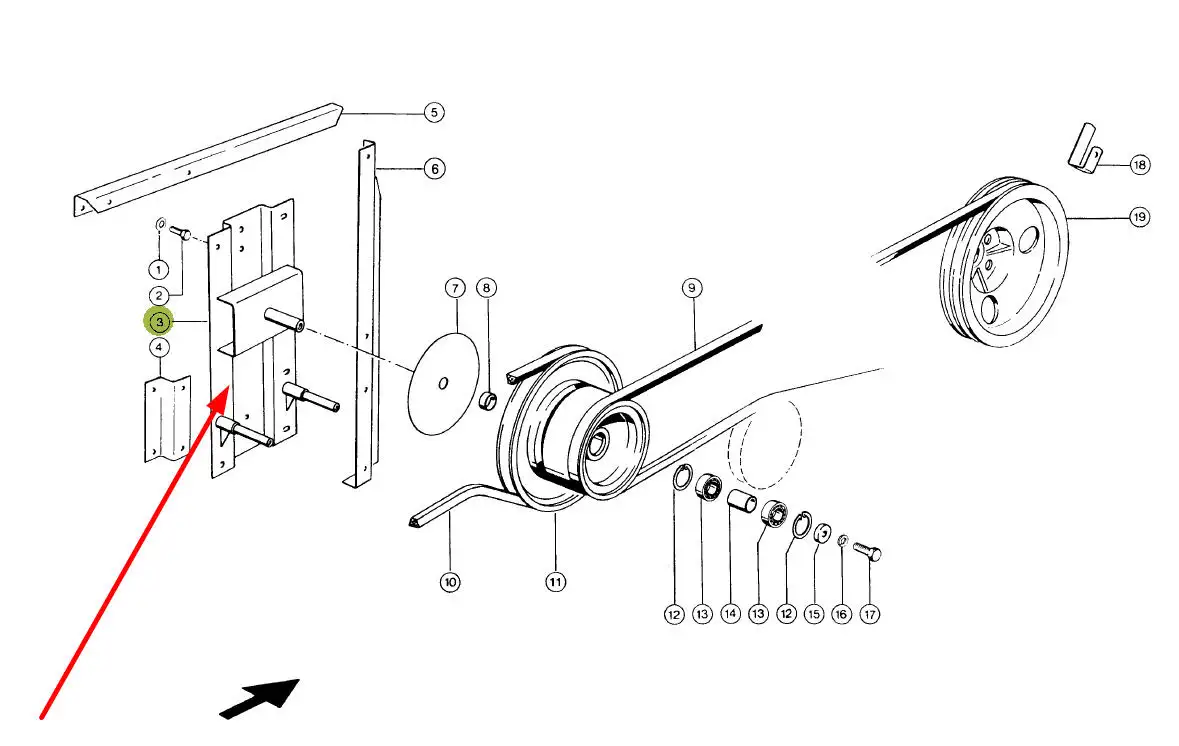 5
6
18
19
1
2
3
4
7
8
9
10
11
12
13
14
13
12
15
16
17