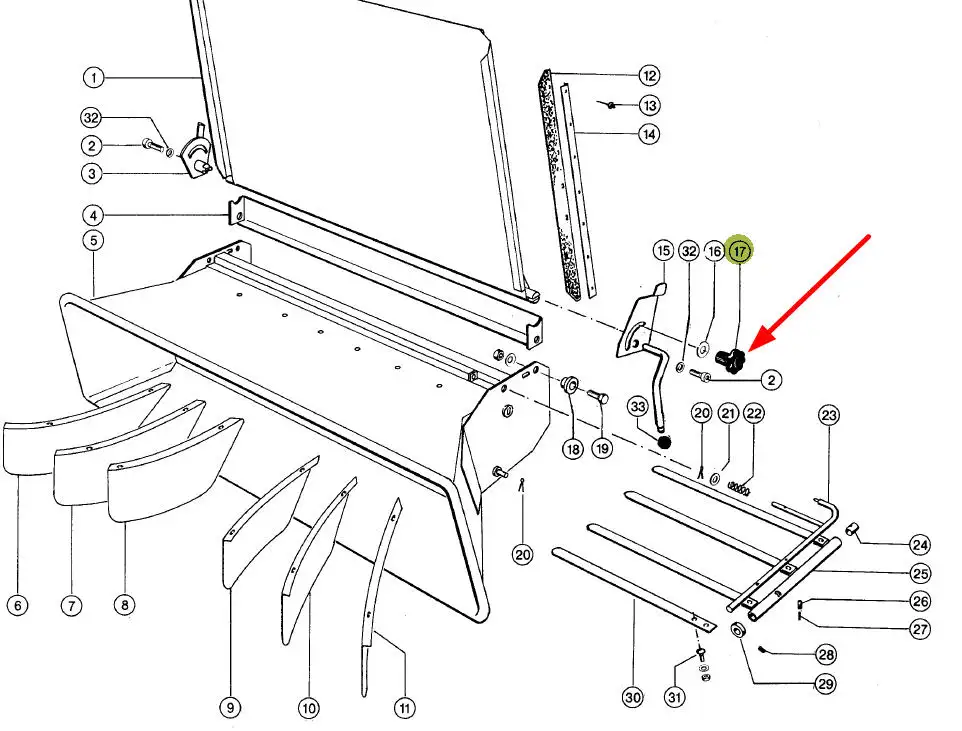 1
32
2
3
4
5
12
13
14
15
32
16
17
2
33
18
19
20
21
22
23
24
25
26
27
28
29
20
6
7
8
9
10
11
30
31