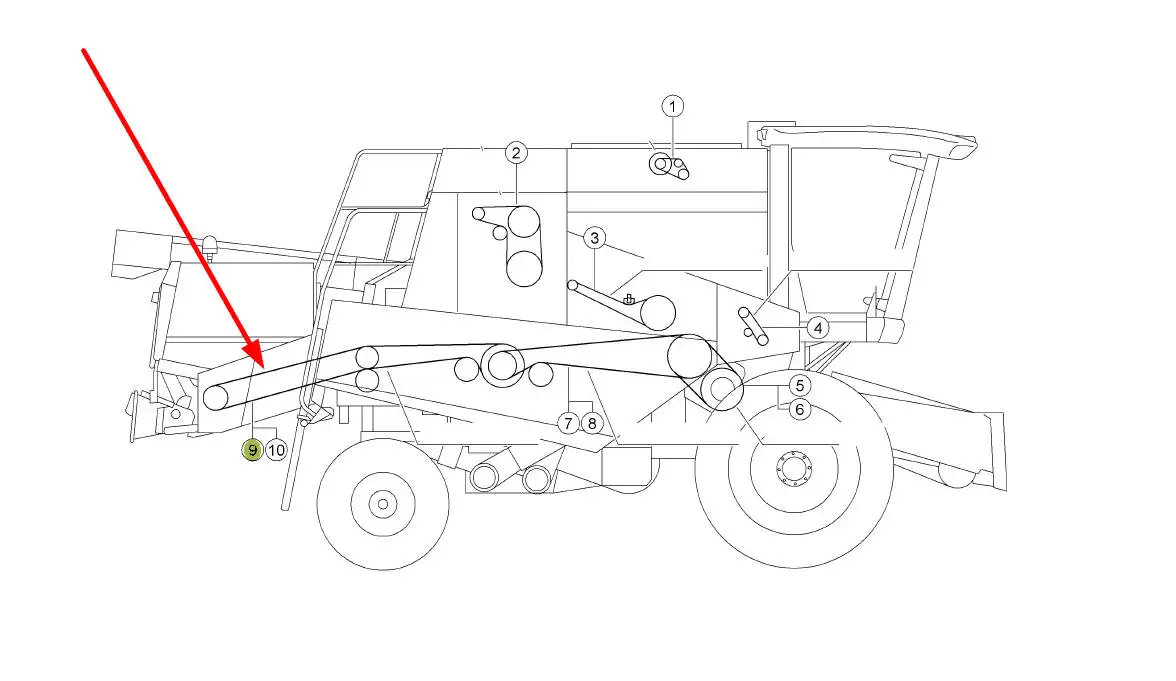 1
2
3
4
5
6
7
8
9
10