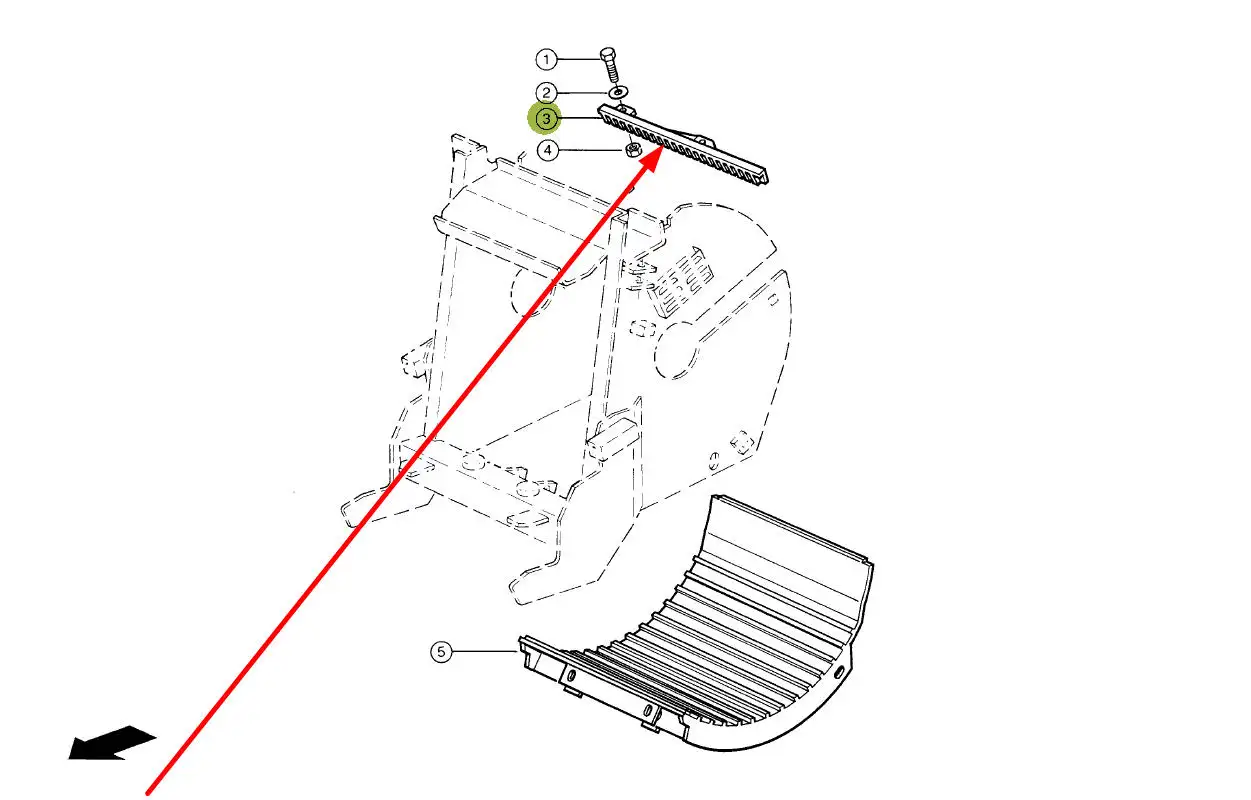 1
2
3
4
5