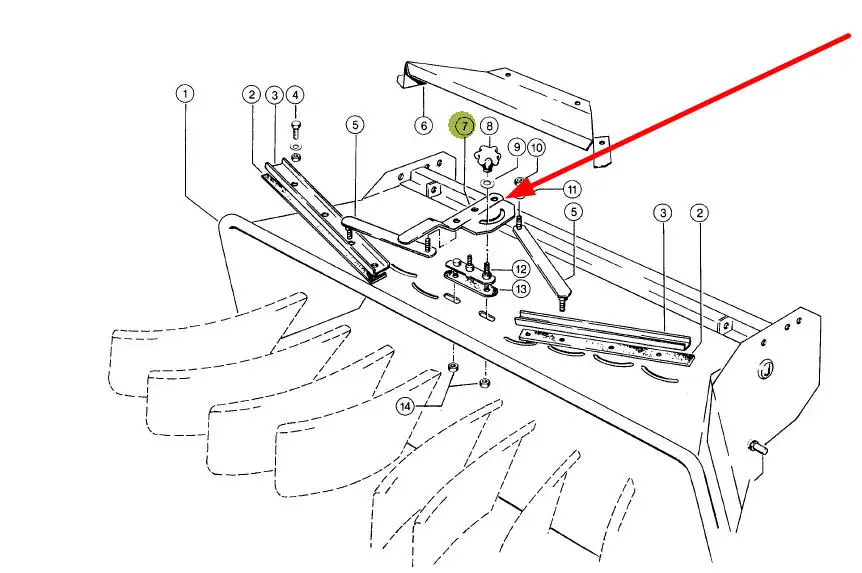 1
2
3
4
5
6
7
8
9
10
11
5
3
2
12
13
14