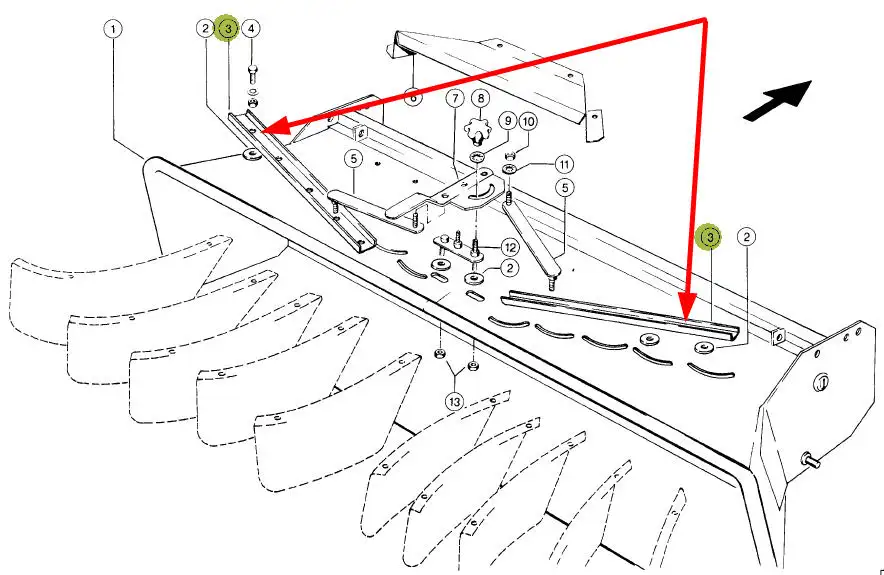 1
2
3
4
6
7
8
9
10
5
11
5
12
2
3
2
13