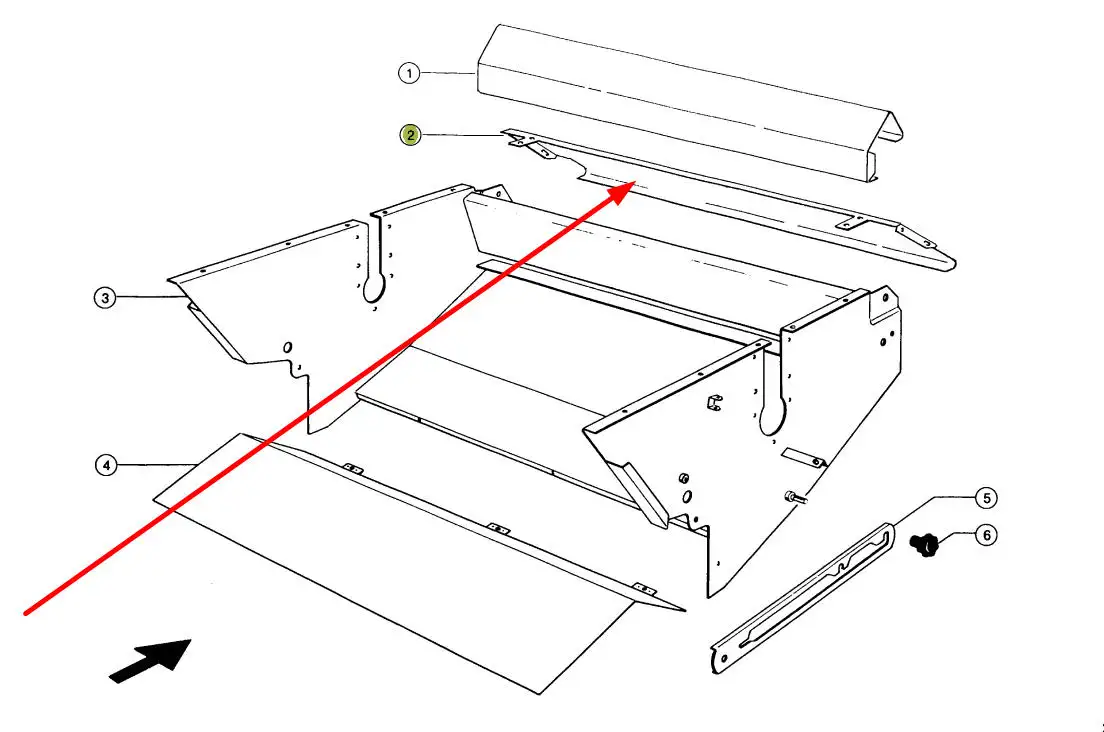 1
2
3
4
5
6