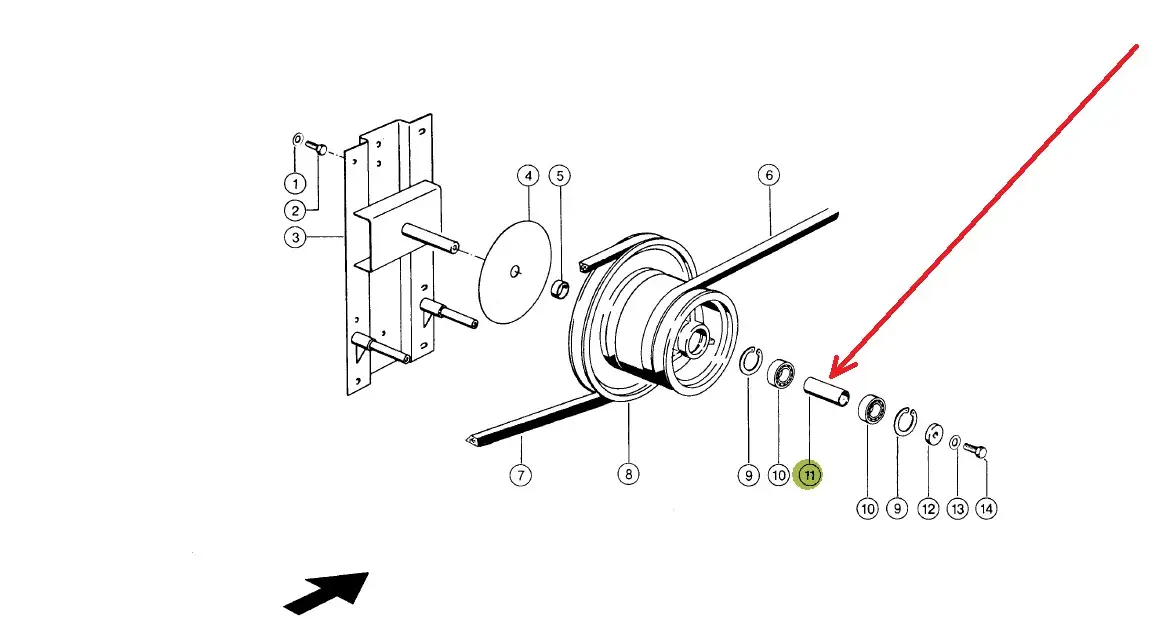 1
2
3
4
5
6
7
8
9
10
11
10
9
12
13
14