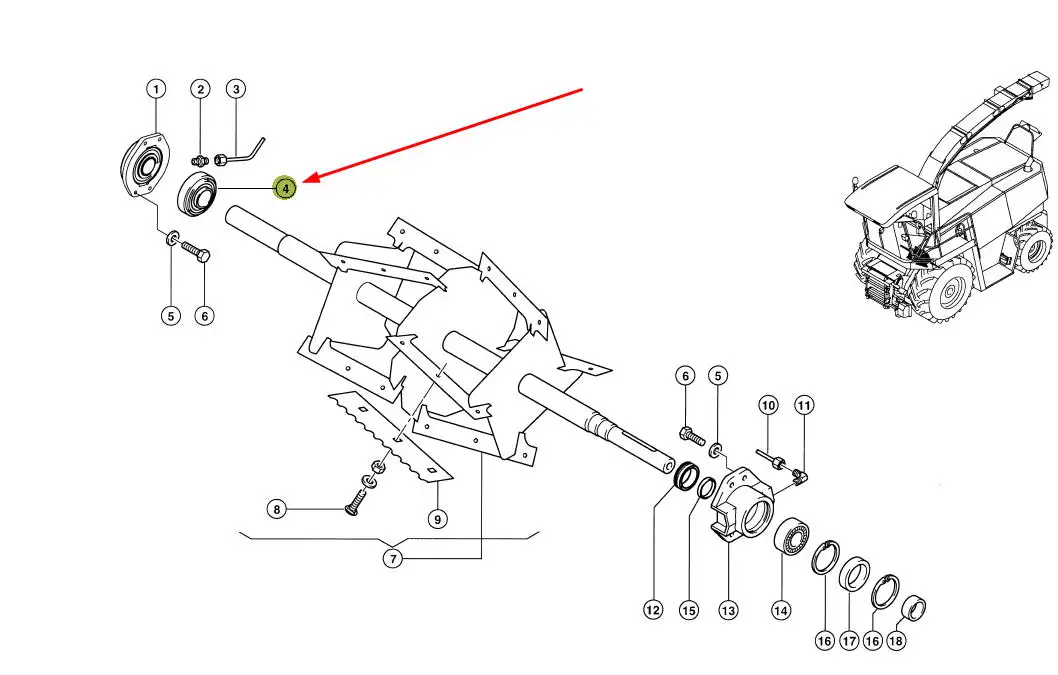 1
2
3
4
5
6
6
5
10
11
8
9
7
12
15
13
14
16
17
16
18