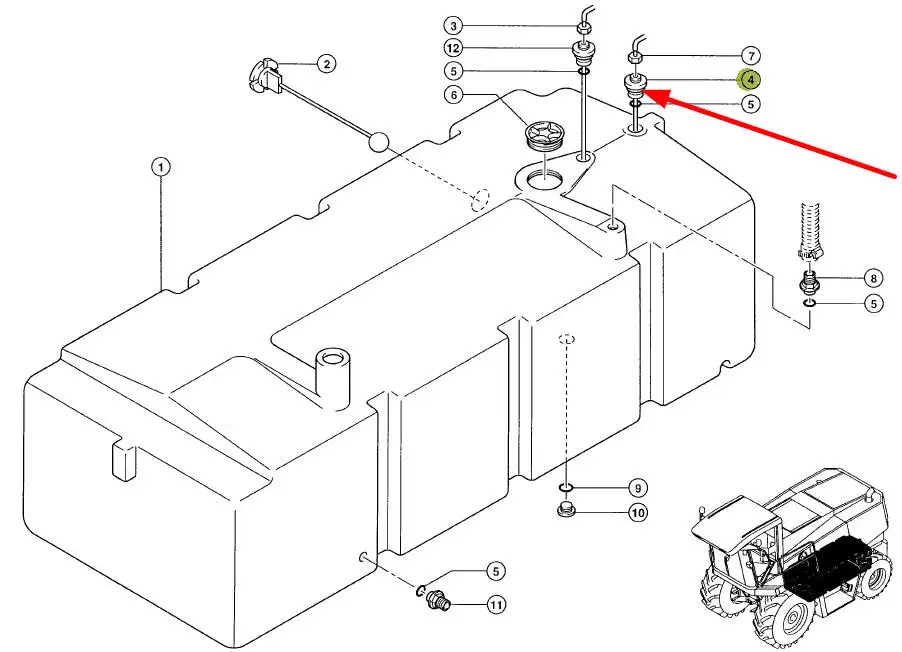 3
12
5
6
2
7
4
5
1
8
5
9
10
5
11