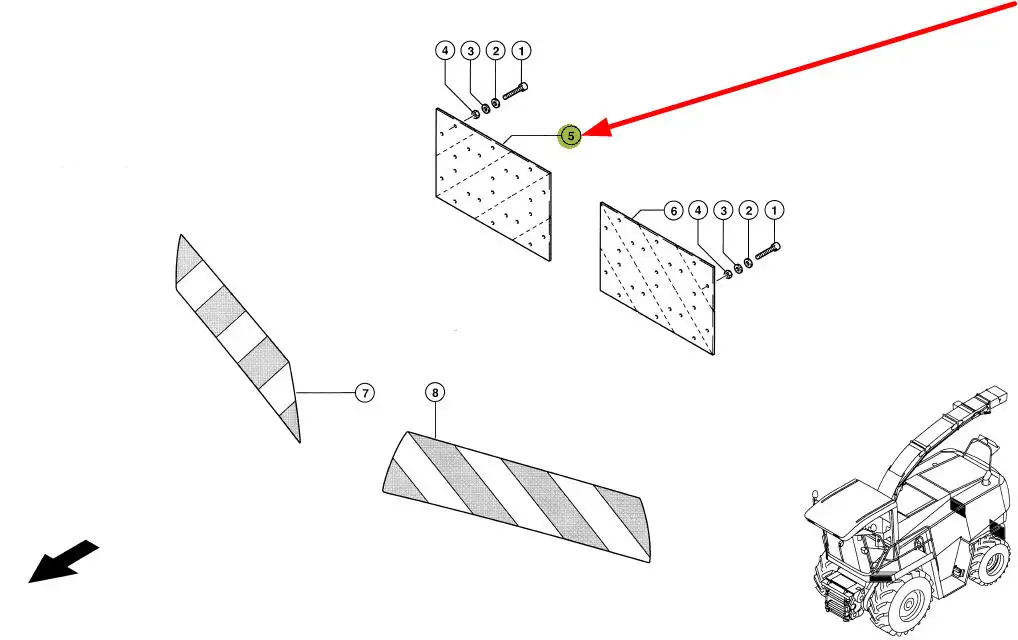 4
3
2
1
5
6
4
3
2
1
7
8