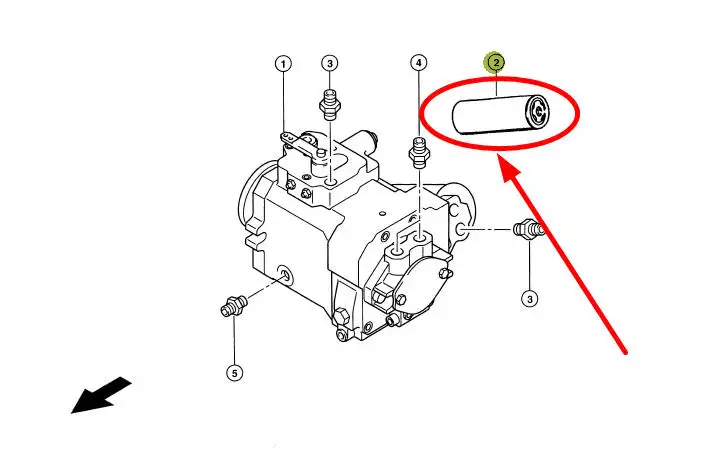 1
3
4
2
3
5