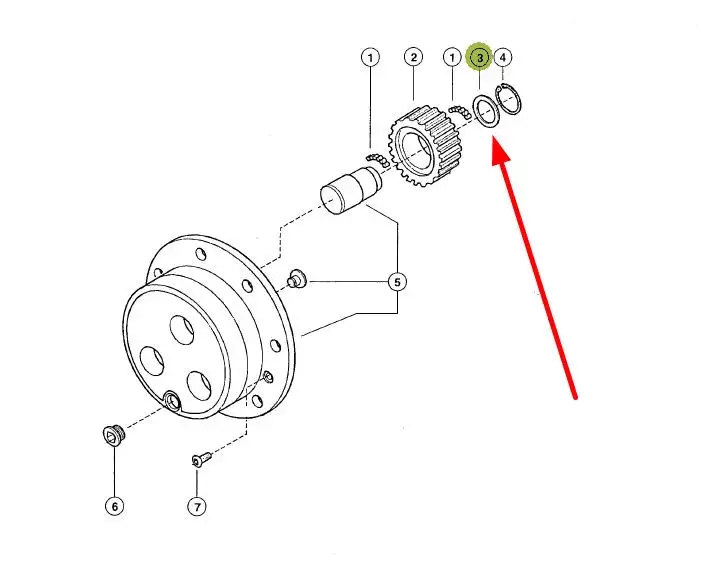 1
2
1
3
4
5
6
7