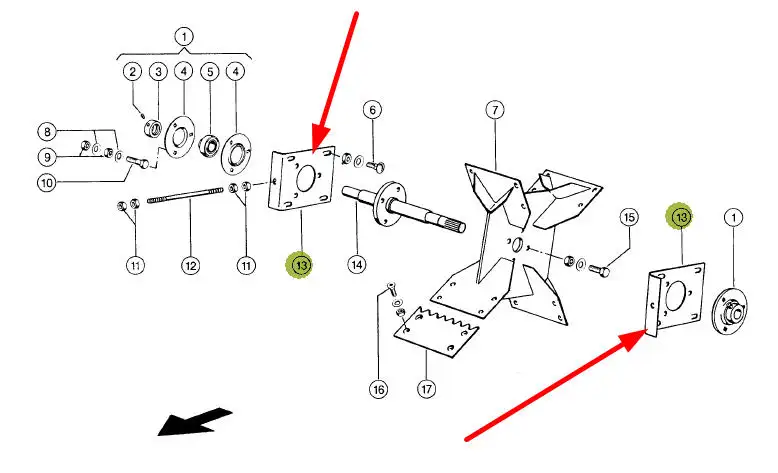 1
2
3
4
5
4
8
9
10
6
7
11
12
11
13
14
15
13
1
16
17