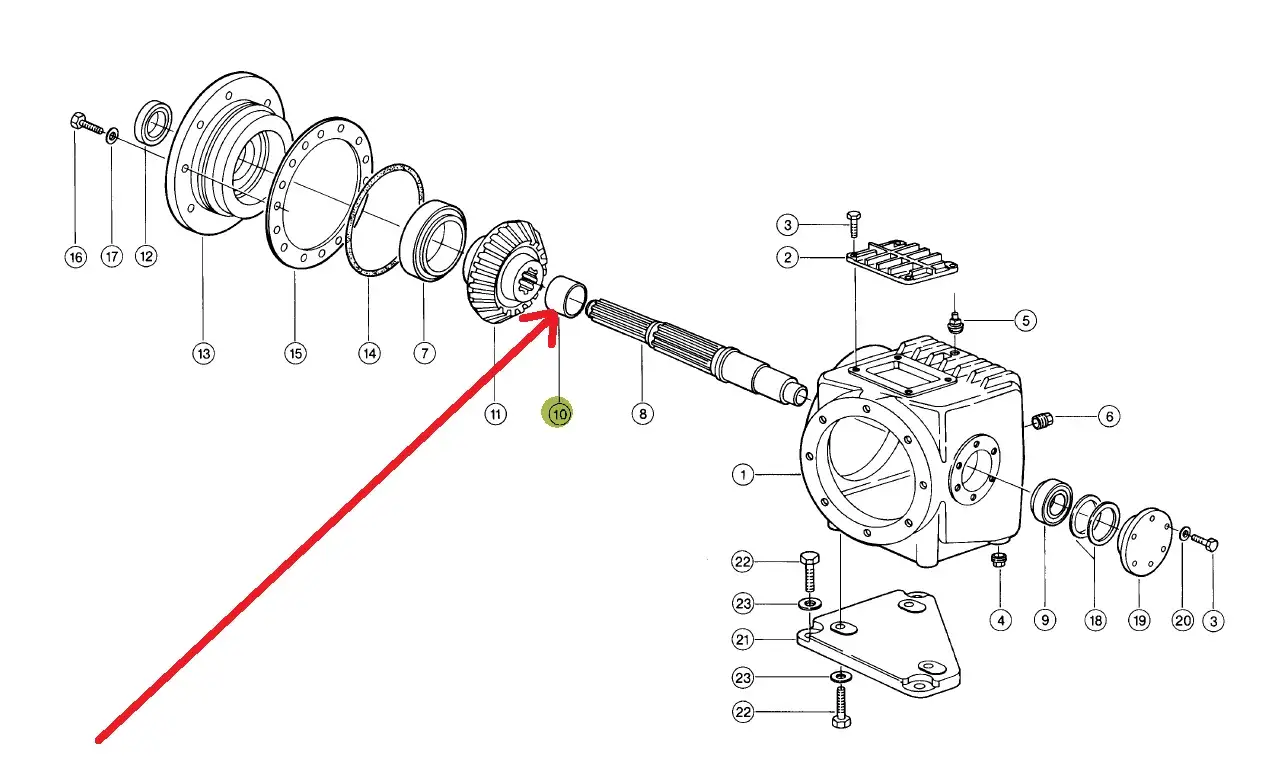 16
17
12
13
15
14
7
11
10
8
3
2
5
6
1
22
23
21
23
22
4
9
18
19
20
3