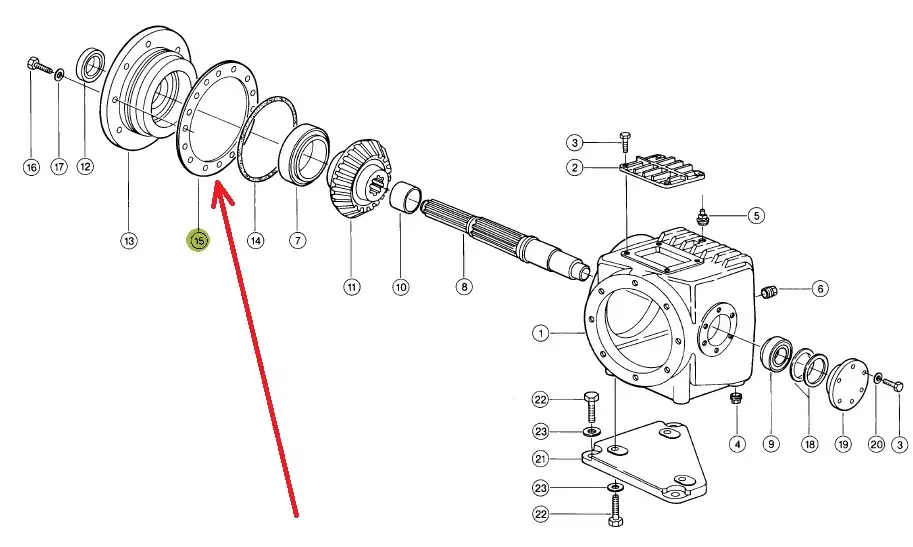 16 17 12 13 15 14 7 11 10 8

3
2
5
6
1
22
23
21
23
22
4 9 18 19 20 3