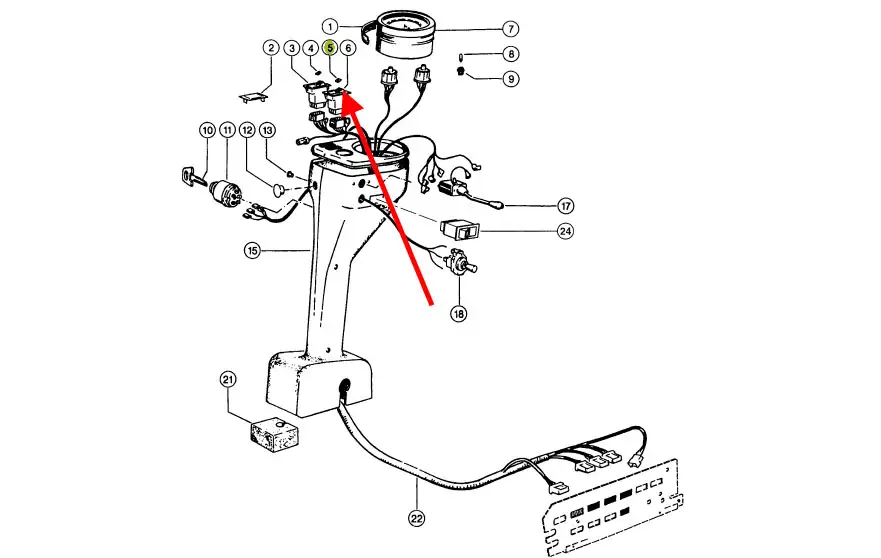 1
7
2
3
4
5
6
8
9
10
11
12
13
17
24
15
18
21
22