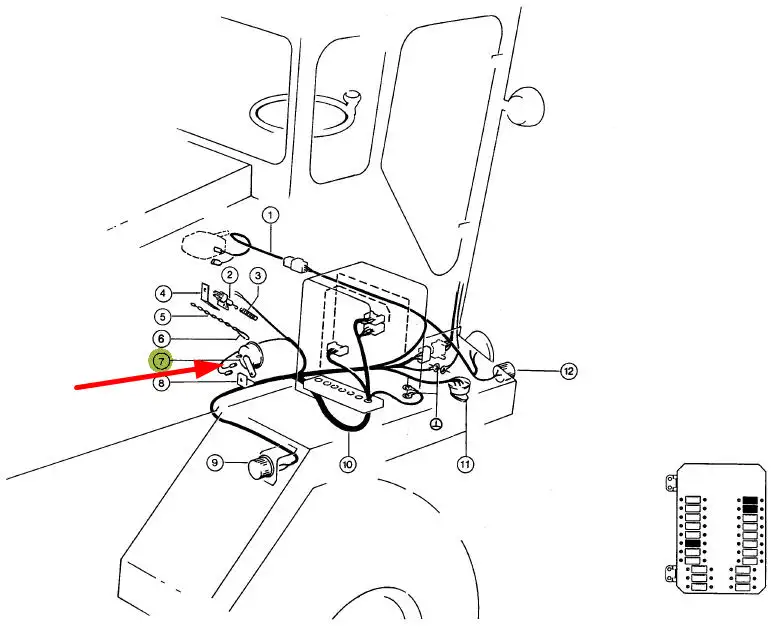 1
2
3
4
5
6
7
8
9
10
11
12