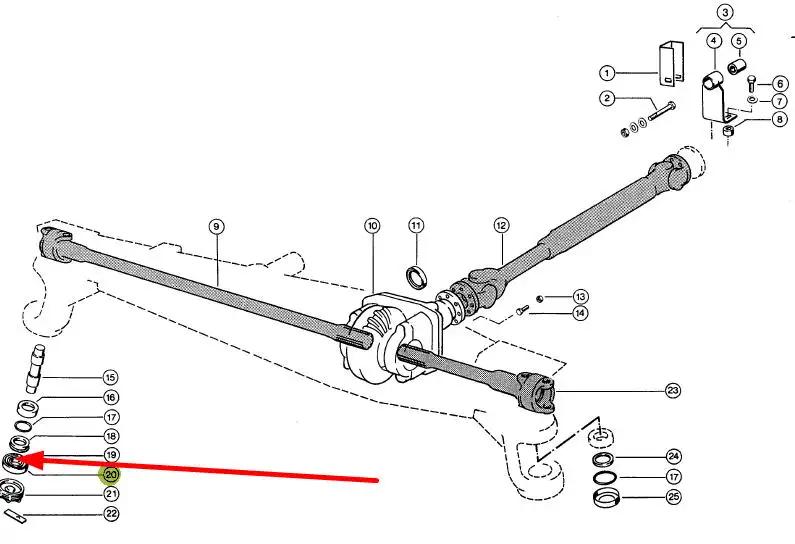 3
1
4
5
6
2
7
8
9
10
11
12
13
14
15
16
17
18
19
20
21
22
23
24
17
25