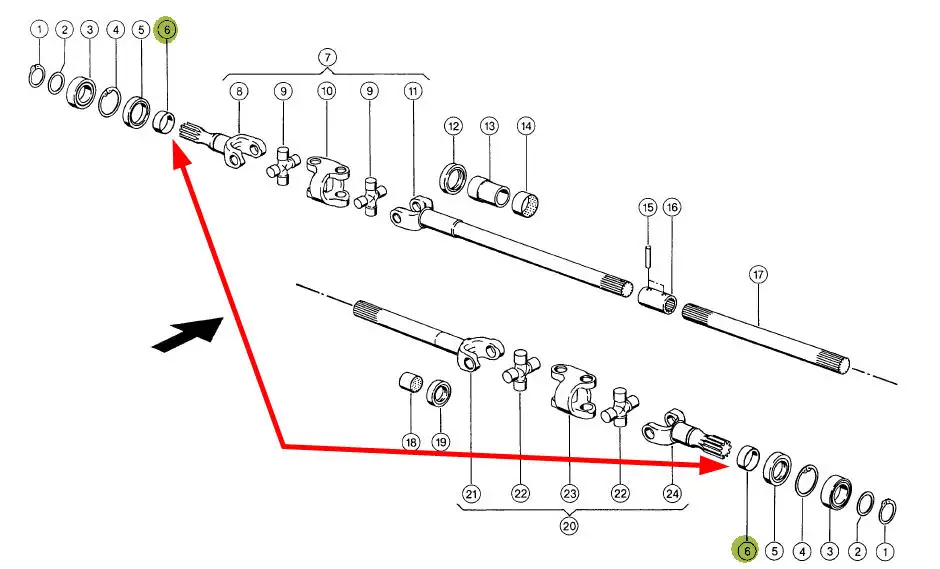 1 2 3 4 5 6
7
8 9 10 9 11
12 13 14
15 16
17
18 19
21 22 23 22 24
20
6 5 4 3 2 1