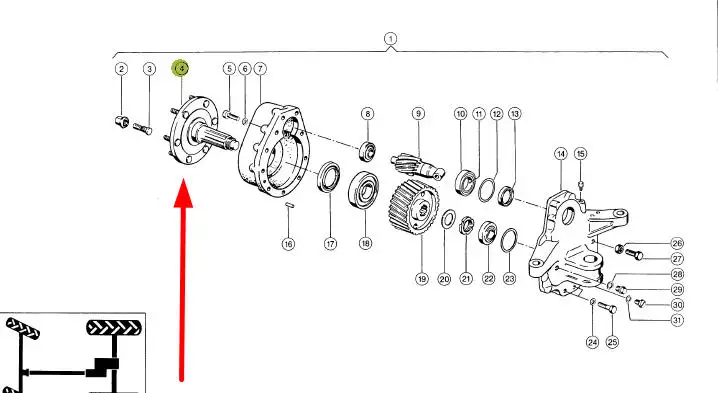 1
2
3
4
5
6
7
8
9
10
11
12
13
14
15
16
17
18
19
20
21
22
23
24
25
26
27
28
29
30
31