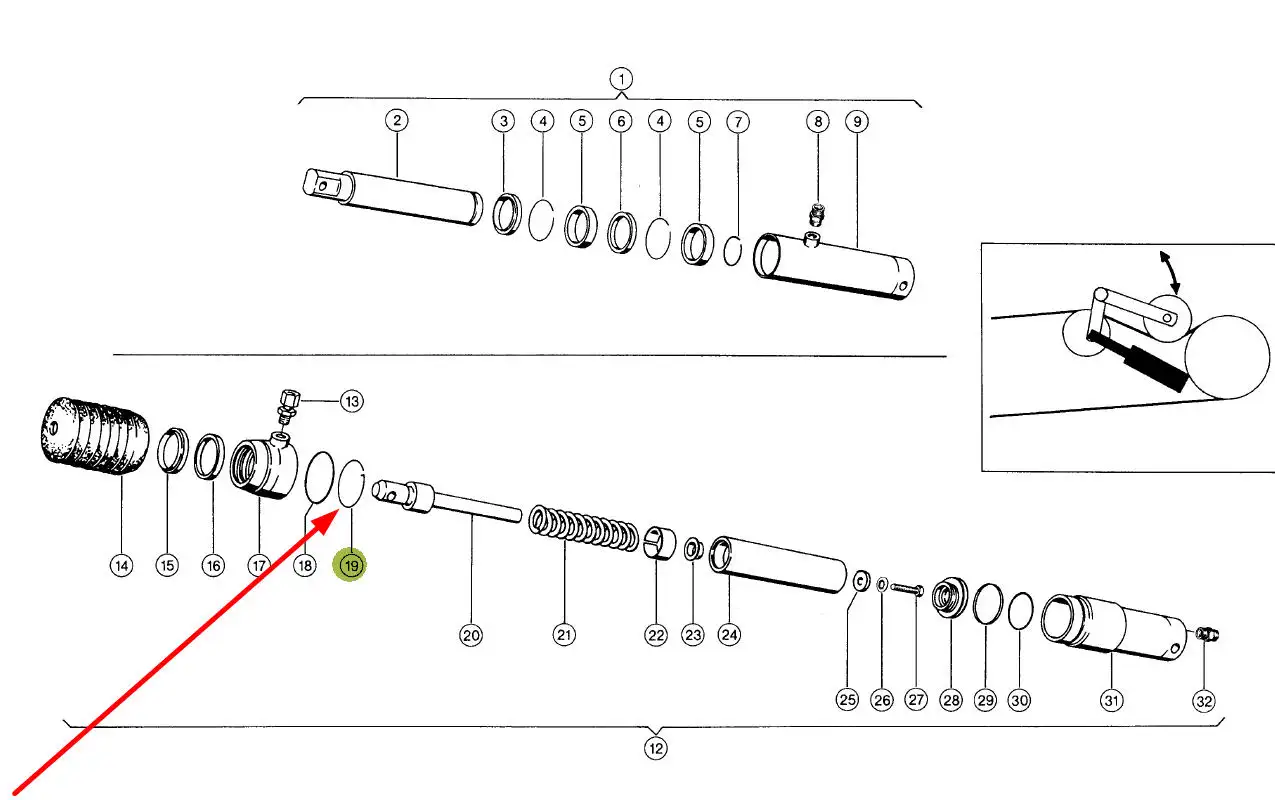 1
2 3 4 5 6 4 5 7 8 9
13
14 15 16 17 18 19
20 21 22 23 24
25 26 27 28 29 30 31 32
12