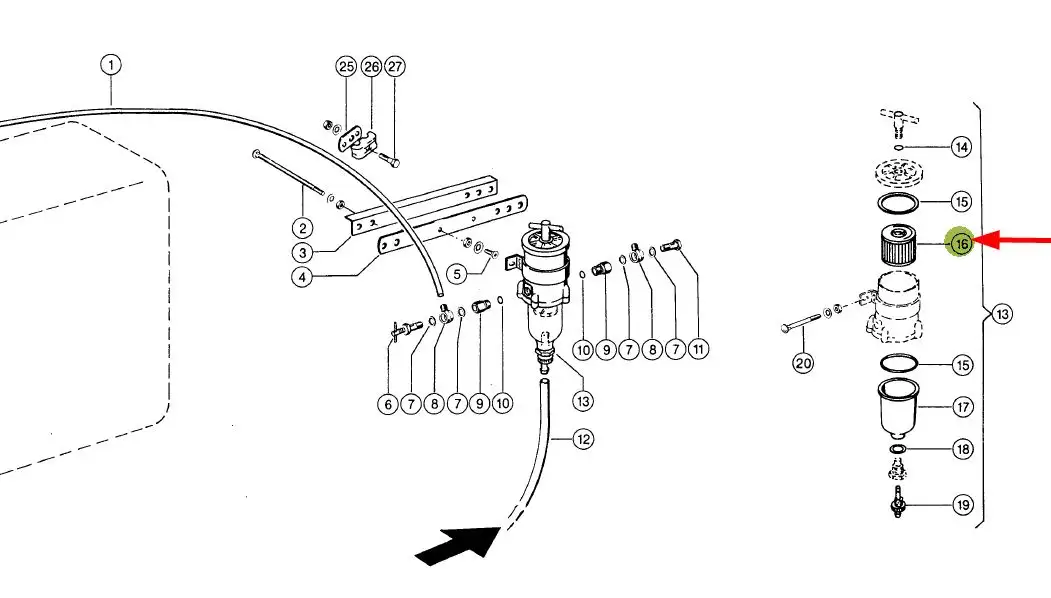 1
25 26 27
2
3
4
5
6 7 8 7 9 10
10 9 7 8 7 11
13
12
14
15
16
13
20
15
17
18
19