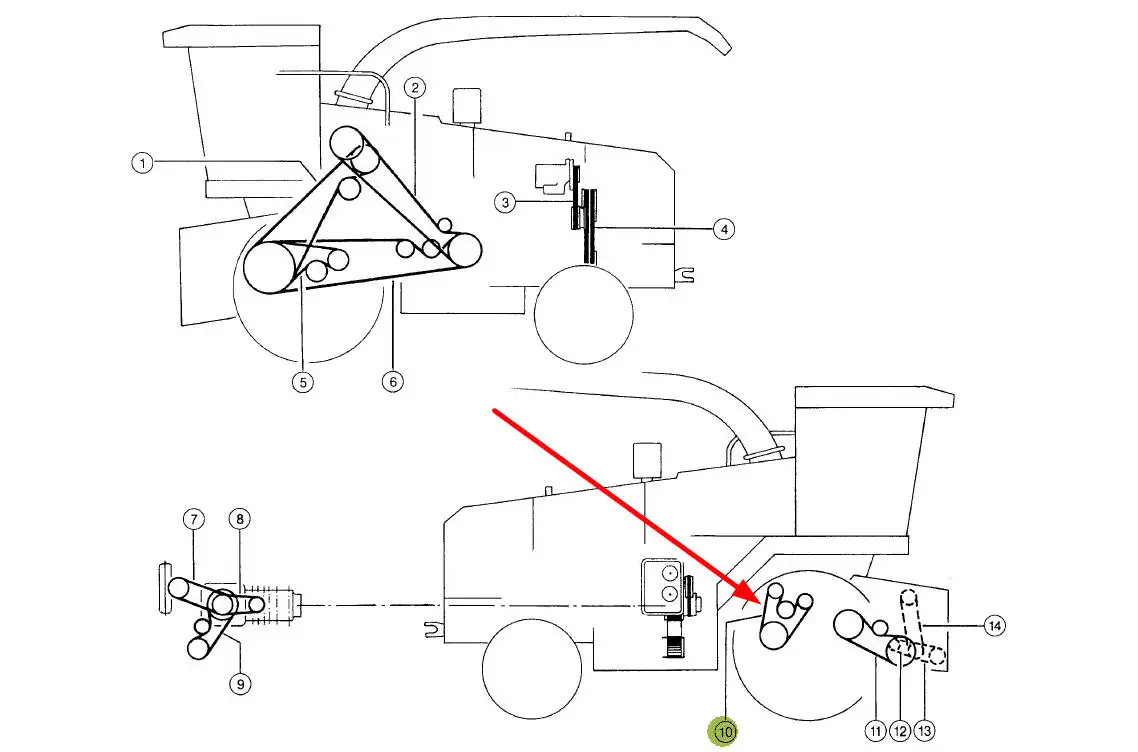 1
2
3
4
5
6
7
8
9
10
11
12
13
14