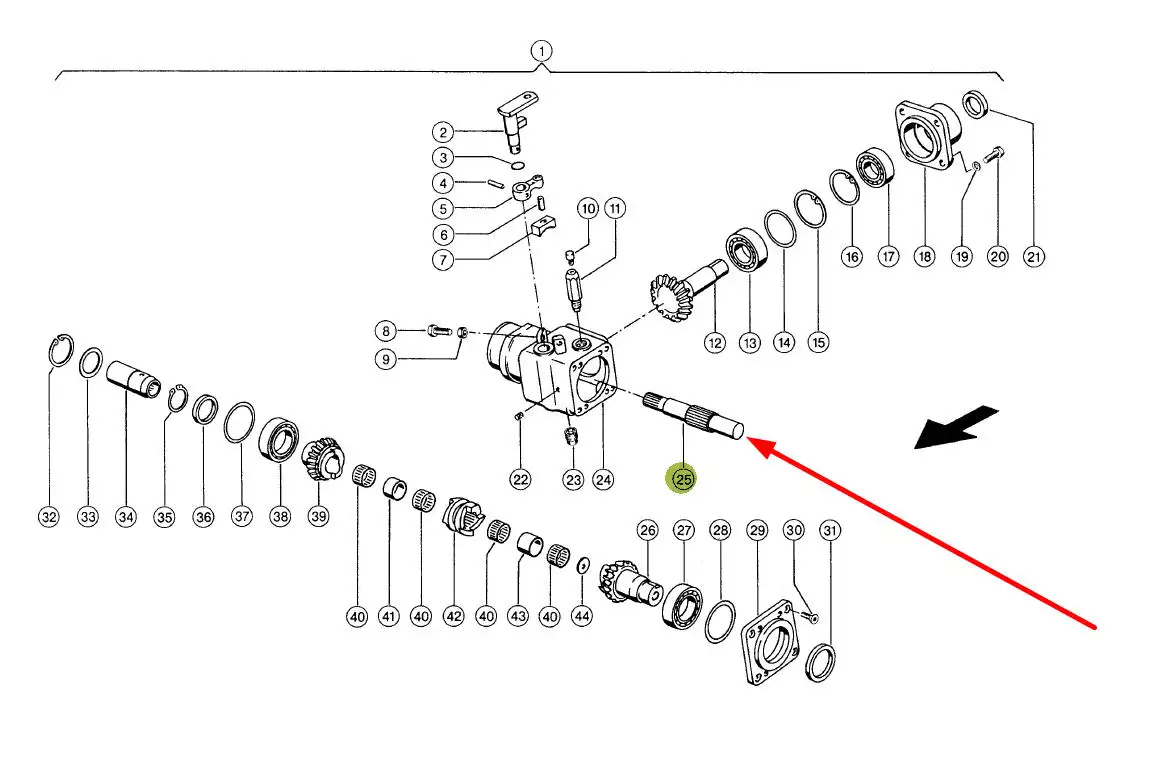 1
2
3
4
5
6
7
10
11
8
9
12
13
14
15
16
17
18
19
20
21
22
23
24
25
32
33
34
35
36
37
38
39
40
41
40
42
40
43
40
44
26
27
28
29
30
31