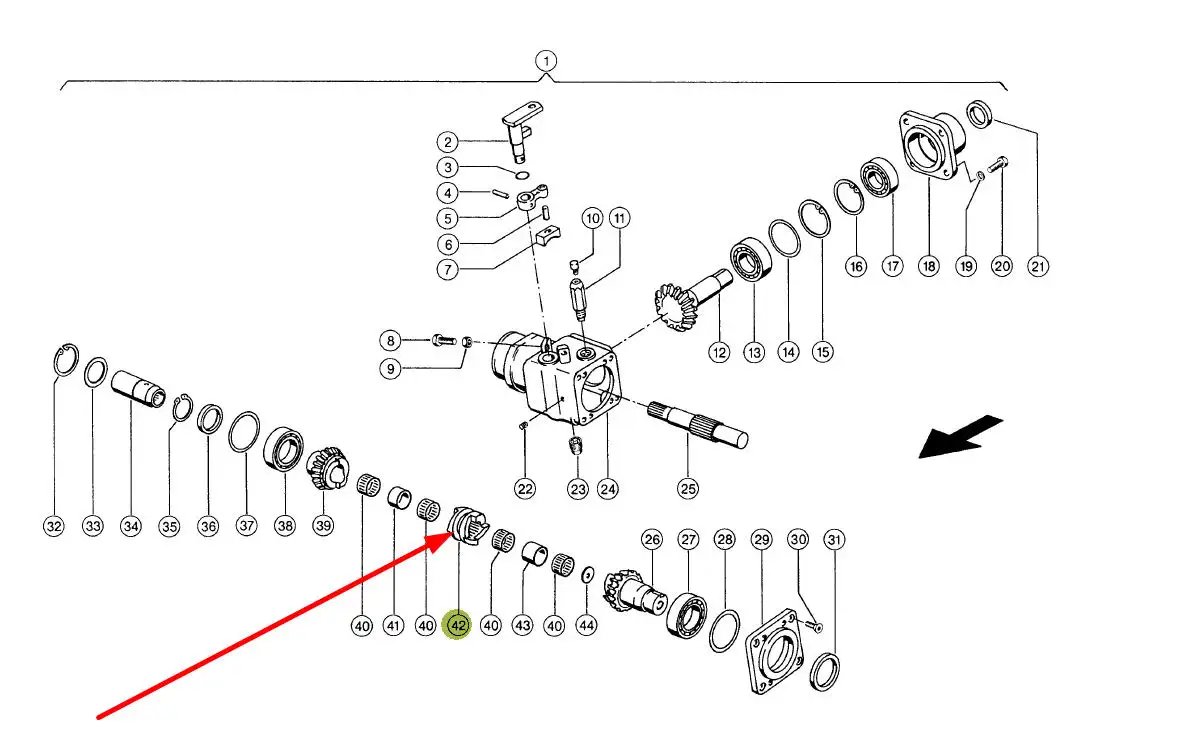 1
2
3
4
5
6
7
10
11
8
9
12
13
14
15
16
17
18
19
20
21
22
23
24
25
32
33
34
35
36
37
38
39
40
41
40
42
40
43
40
44
26
27
28
29
30
31