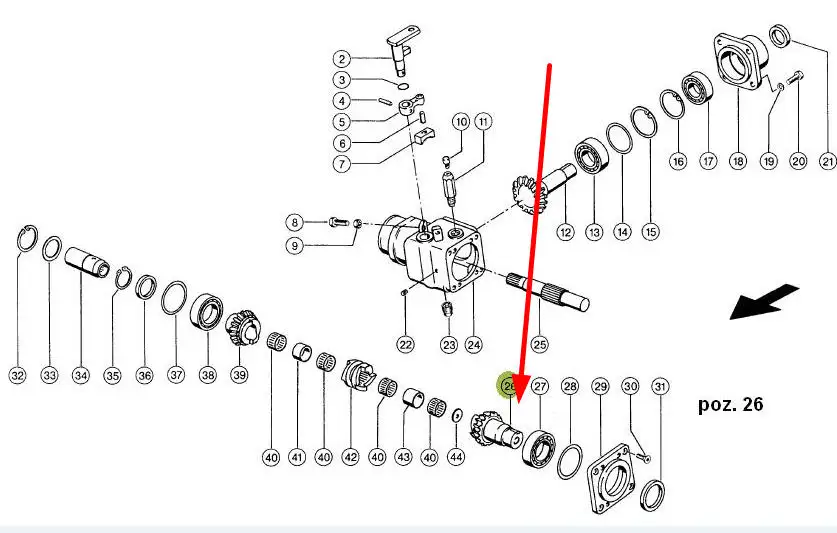 2
3
4
5
6
7
10
11
8
9
12
13
14
15
16
17
18
19
20
21
22
23
24
25
32
33
34
35
36
37
38
39
40
41
40
42
40
43
40
44
26
27
28
29
30
31
poz. 26