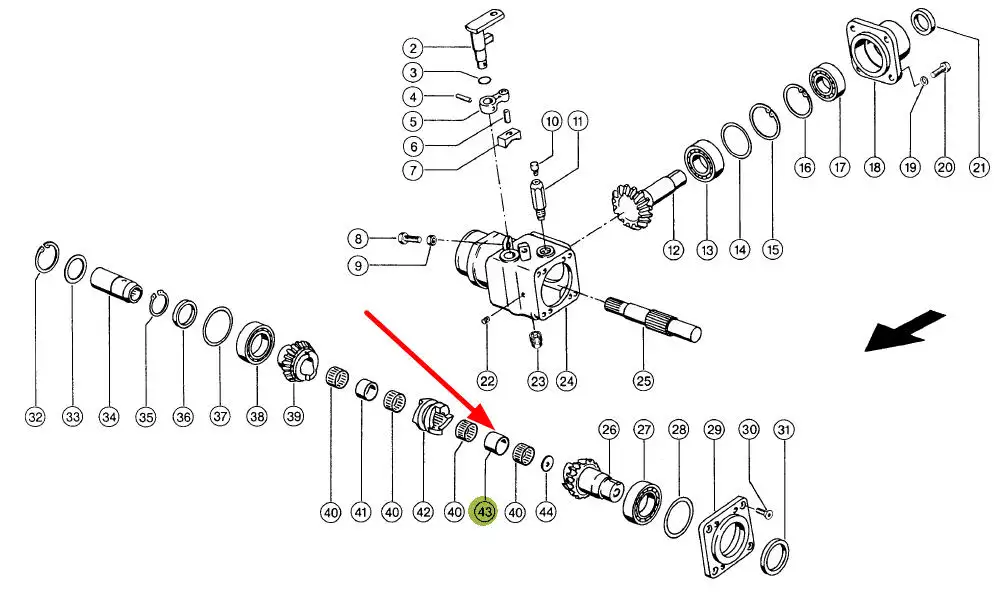 2
3
4
5
6
7
10
11
8
9
12
13
14
15
16
17
18
19
20
21
22
23
24
25
32
33
34
35
36
37
38
39
40
41
40
42
40
43
40
44
26
27
28
29
30
31