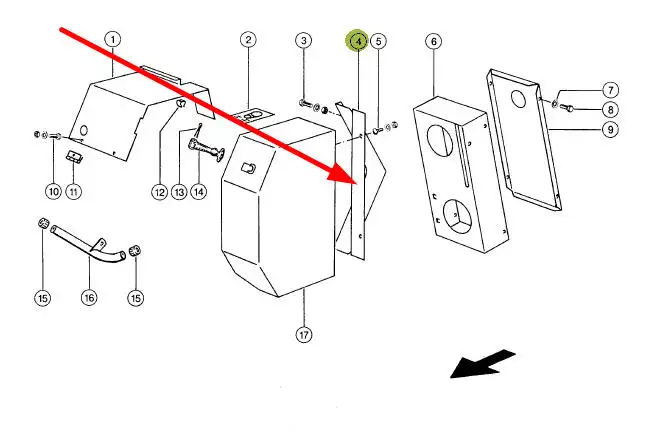 1
2
3
4
5
6
7
8
9
10
11
12
13
14
15
16
15
17