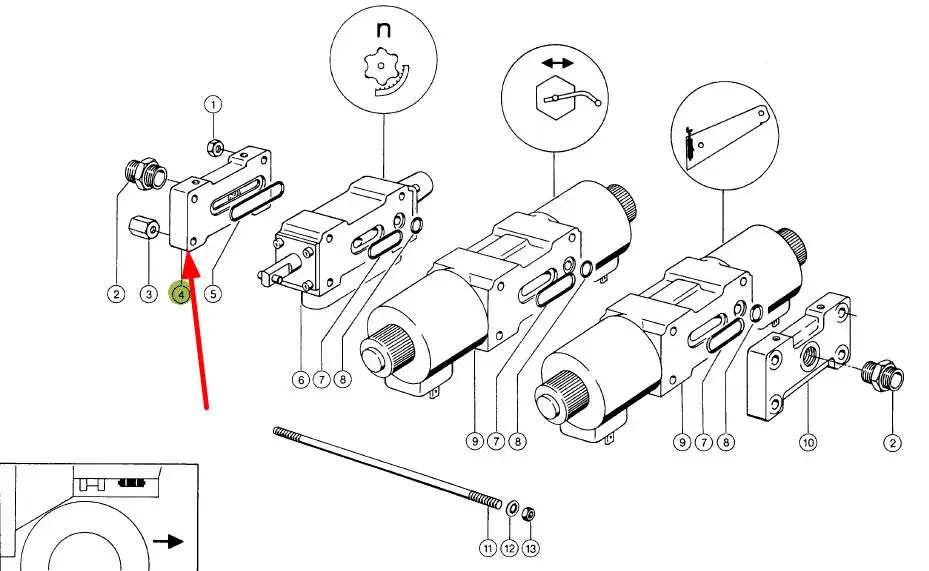 n

1

2 3 4 5

6 7 8

9 7 8

9 7 8

10 2

11 12 13