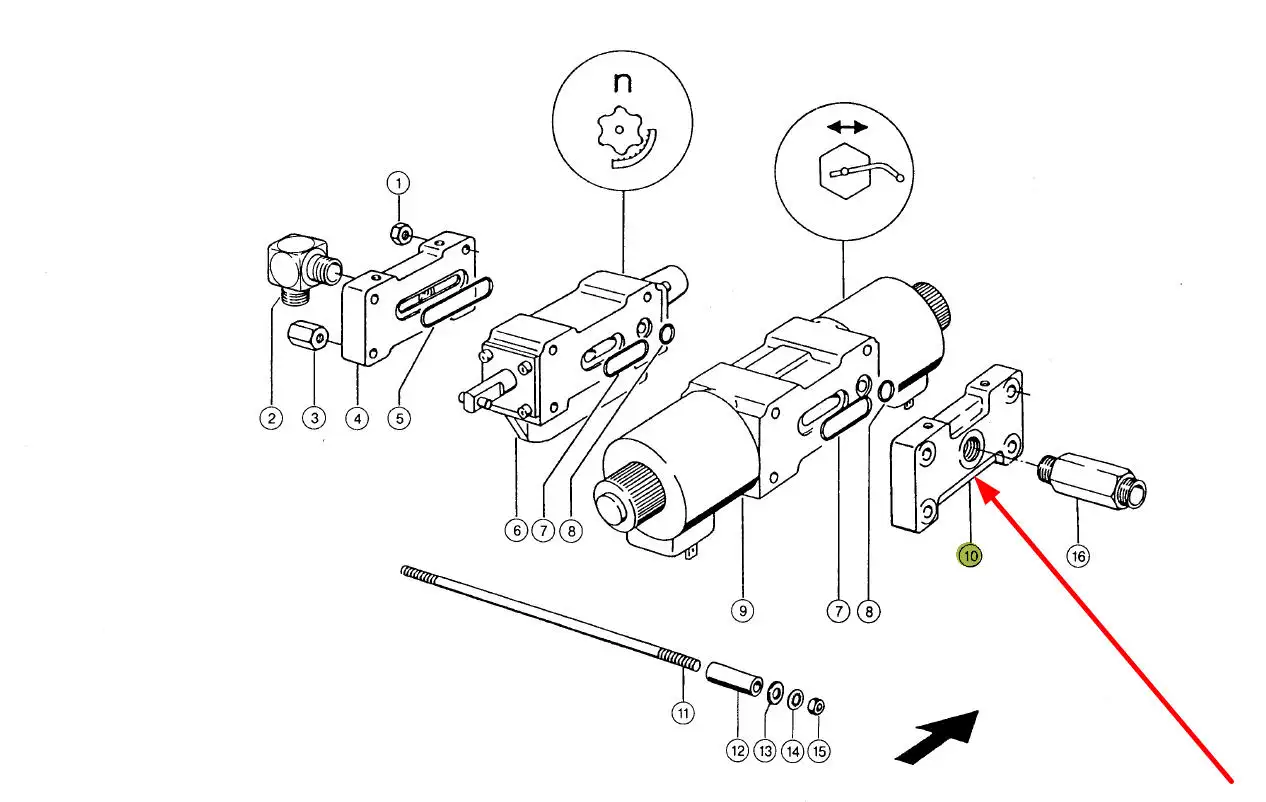 n
1
2
3
4
5
6
7
8
9
7
8
10
16
11
12
13
14
15