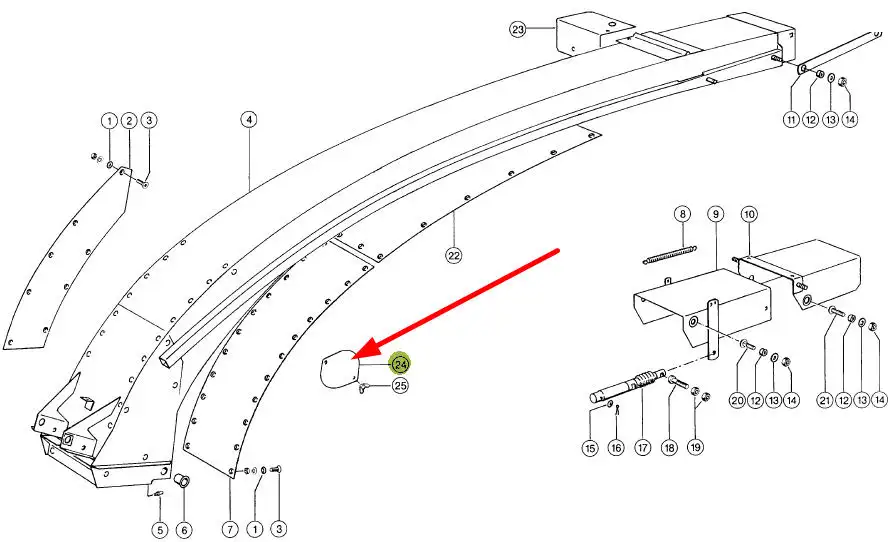 23
11 12 13 14
1 2 3
4
22
8 9 10
24
25
20 12 13 14
21 12 13 14
15 16 17 18 19
5 6 7 1 3