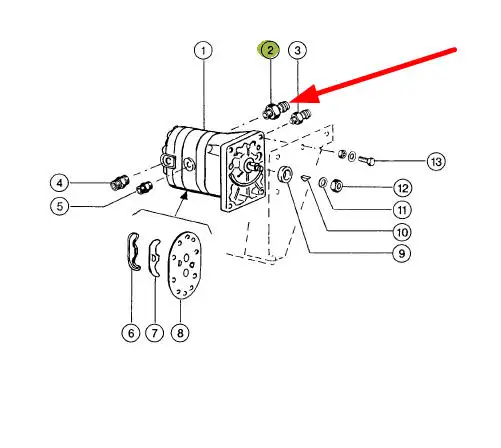 1
2
3
13
4
5
12
11
10
9
6
7
8