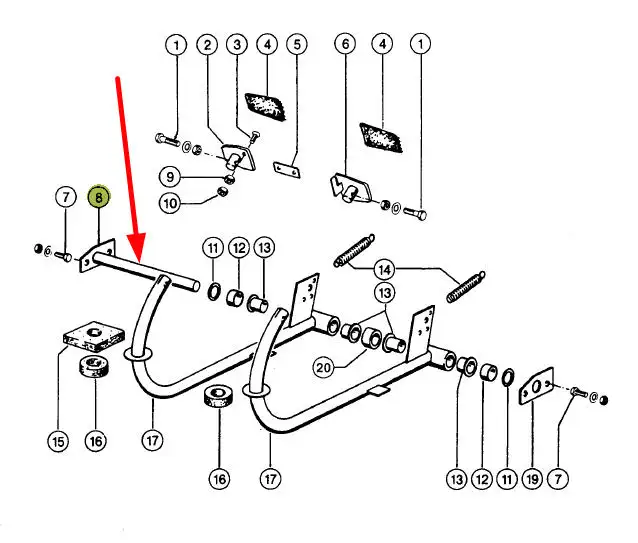 1
2
3
4
5
6
4
1
9
10
7
8
11
12
13
14
13
20
15
16
17
16
17
13
12
11
19
7