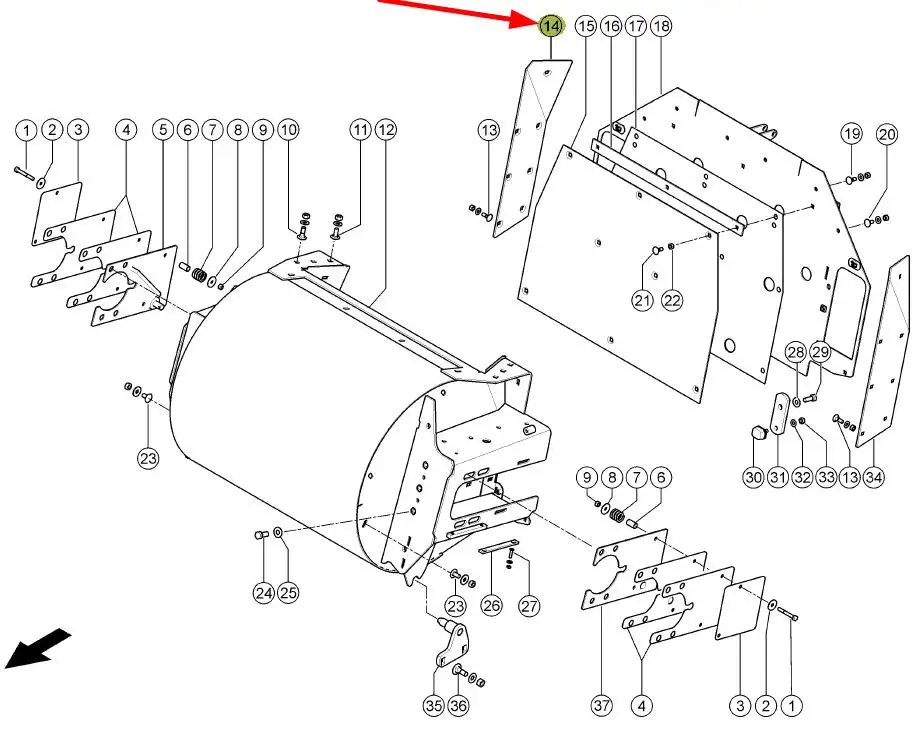 14 15 16 17 18
1 2 3 4 5 6 7 8 9 10 11 12
13
19 20
21 22
28 29
23
30 31 32 33 13 34
9 8 7 6
24 25 23 26 27
35 36 37 4 3 2 1