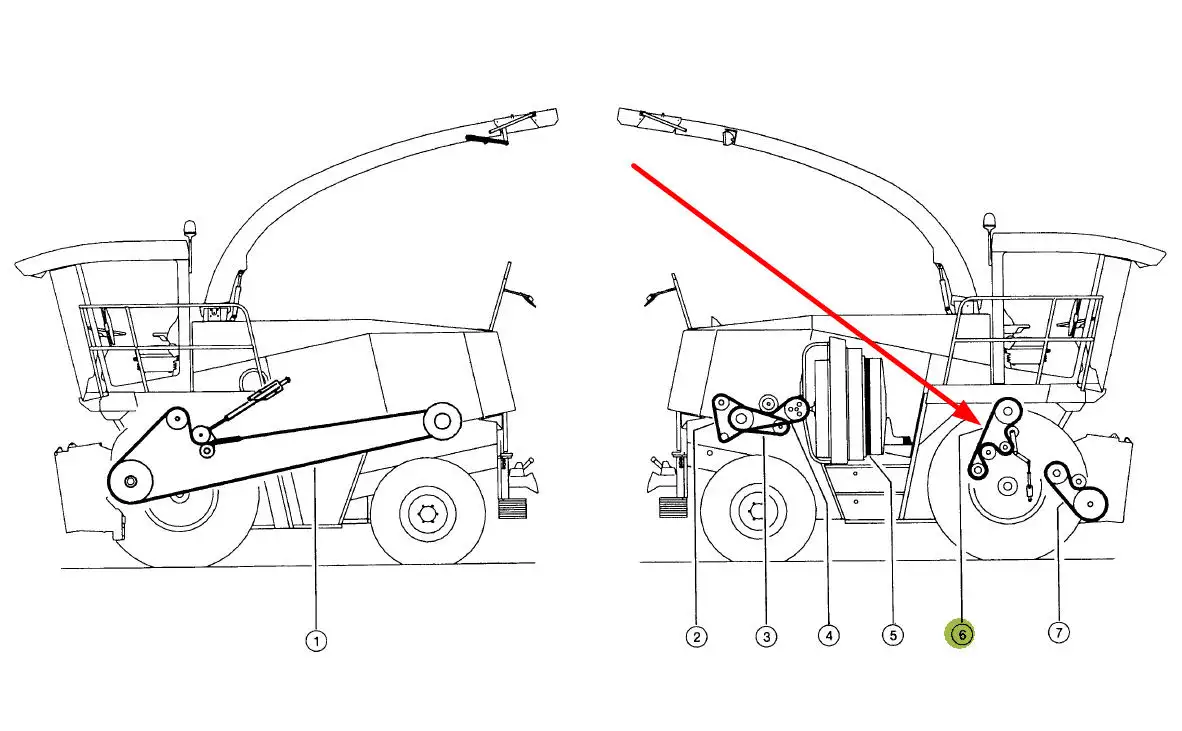 1
2
3
4
5
6
7