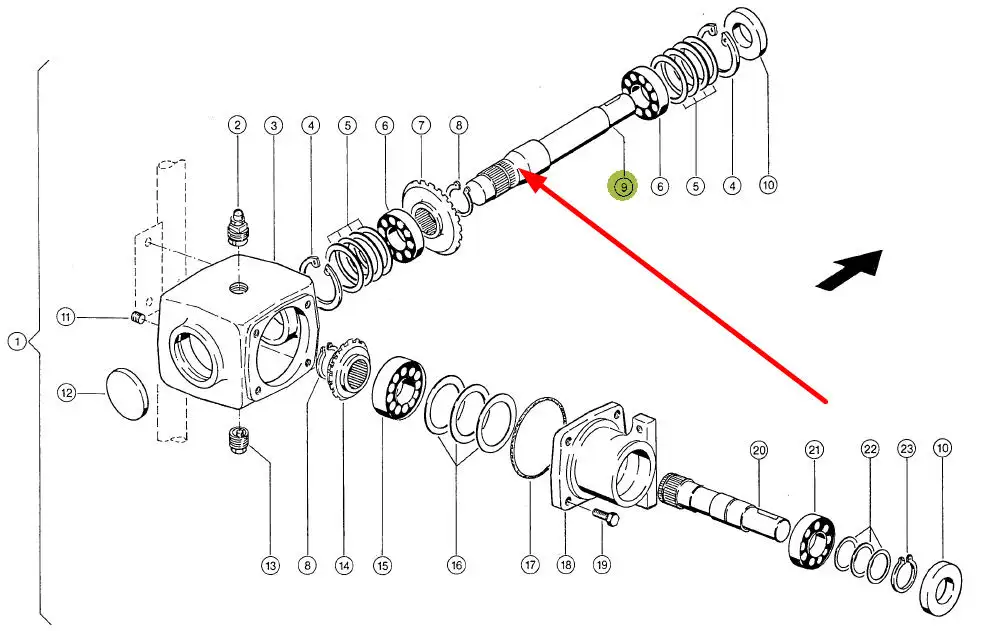 2 3 4 5 6 7 8
9 6 5 4 10
11
1
12
13 8 14 15 16 17 18 19
20 21 22 23 10